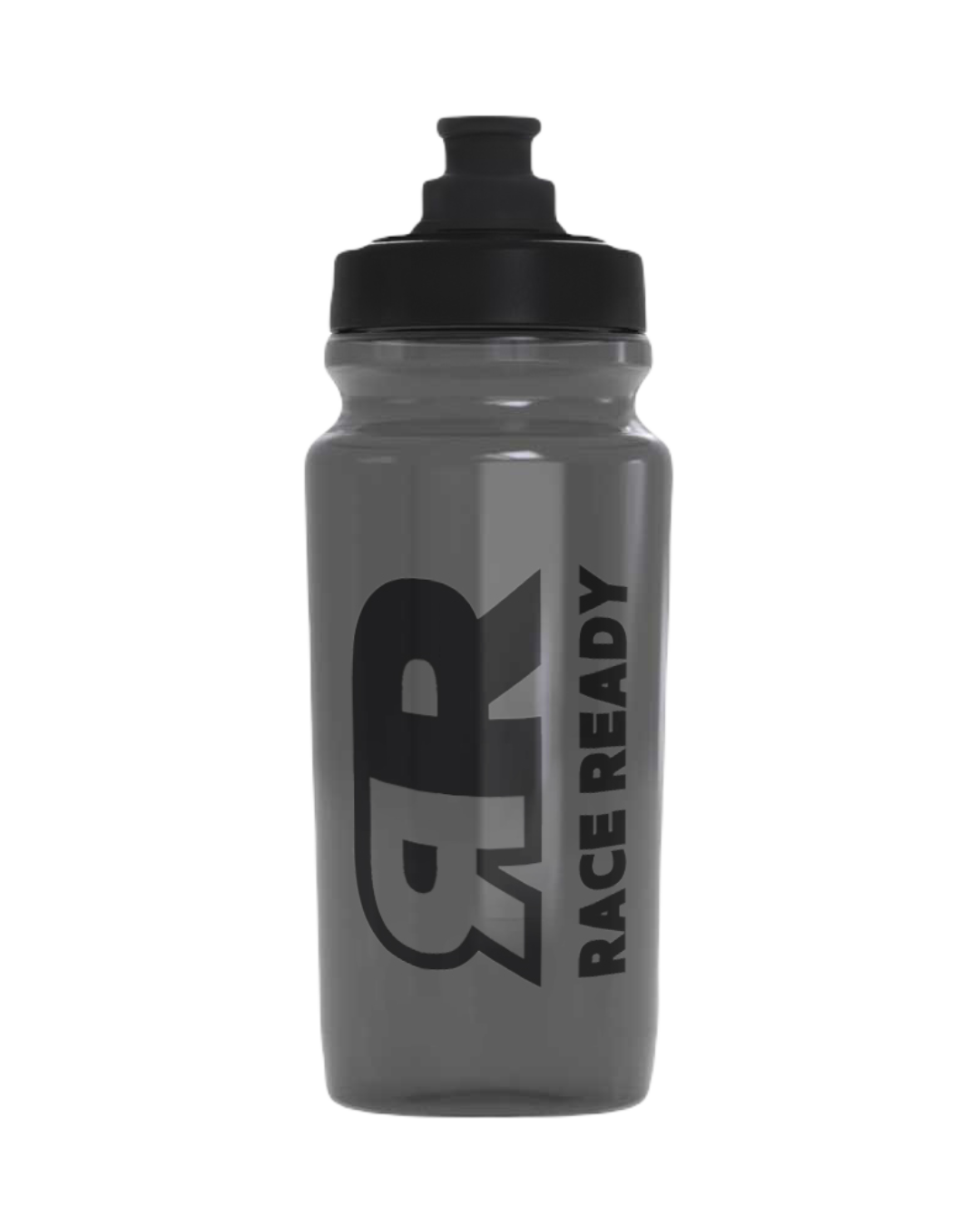 RR
RACE READY