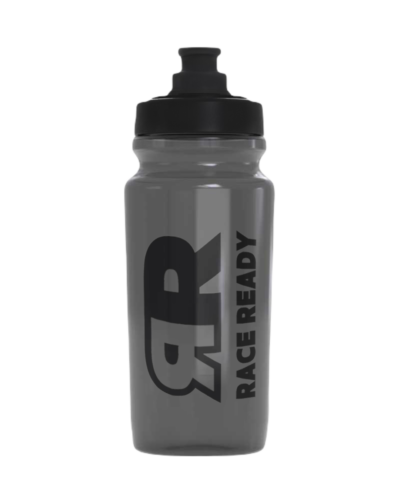 RR
RACE READY